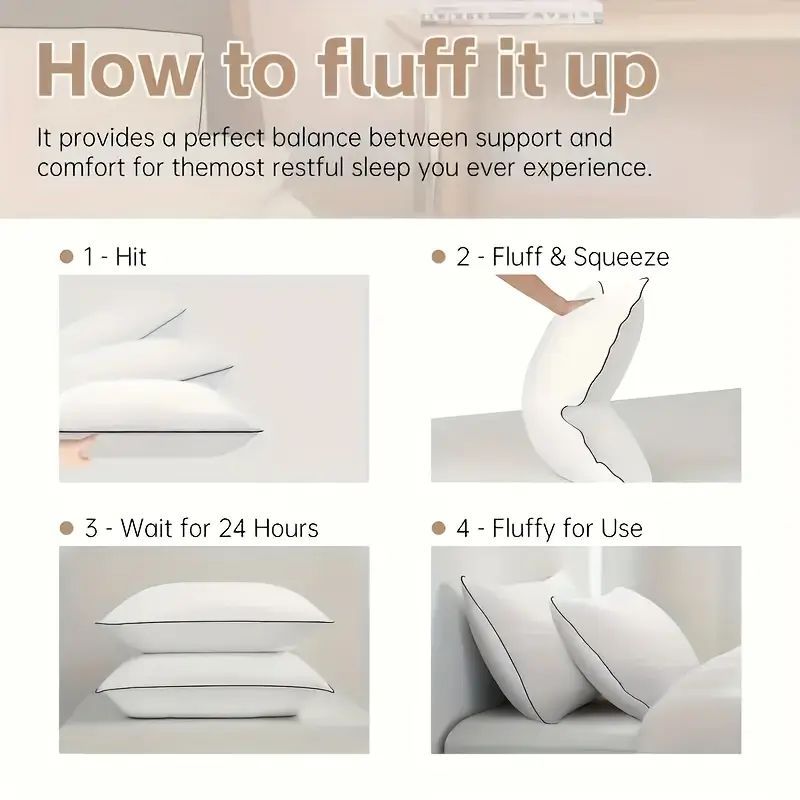 How to fluff it up

It provides a perfect balance between support and comfort for themost restful sleep you ever experience.

1 - Hit

2 - Fluff & Squeeze

3 - Wait for 24 Hours

4 - Fluffy for Use