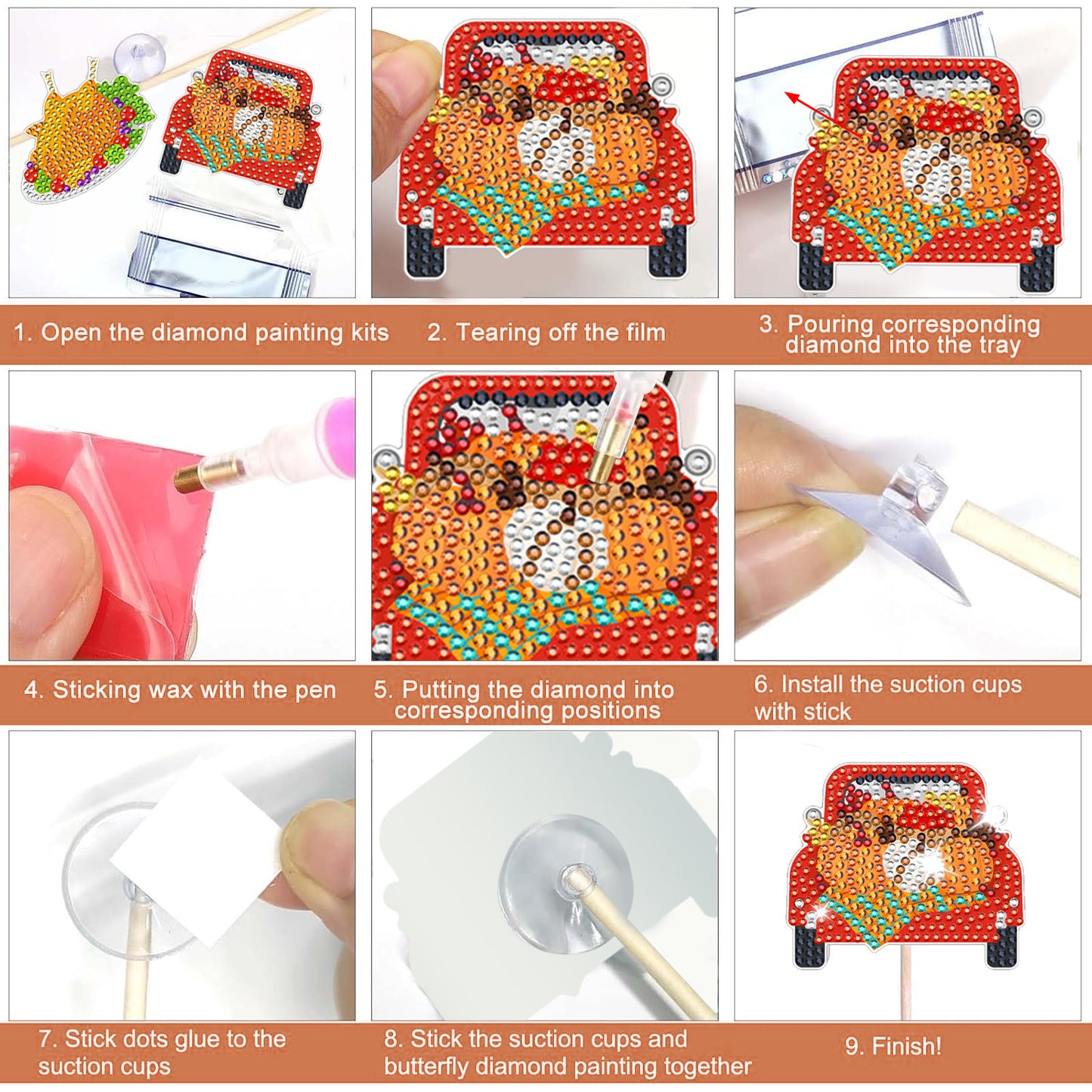 1. Open the diamond painting kits

2. Tearing off the film

3. Pouring corresponding diamond into the tray

4. Sticking wax with the pen

5. Putting the diamond into corresponding positions

6. Install the suction cups with stick

7. Stick dots glue to the suction cups

8. Stick the suction cups and butterfly diamond painting together

9. Finish!