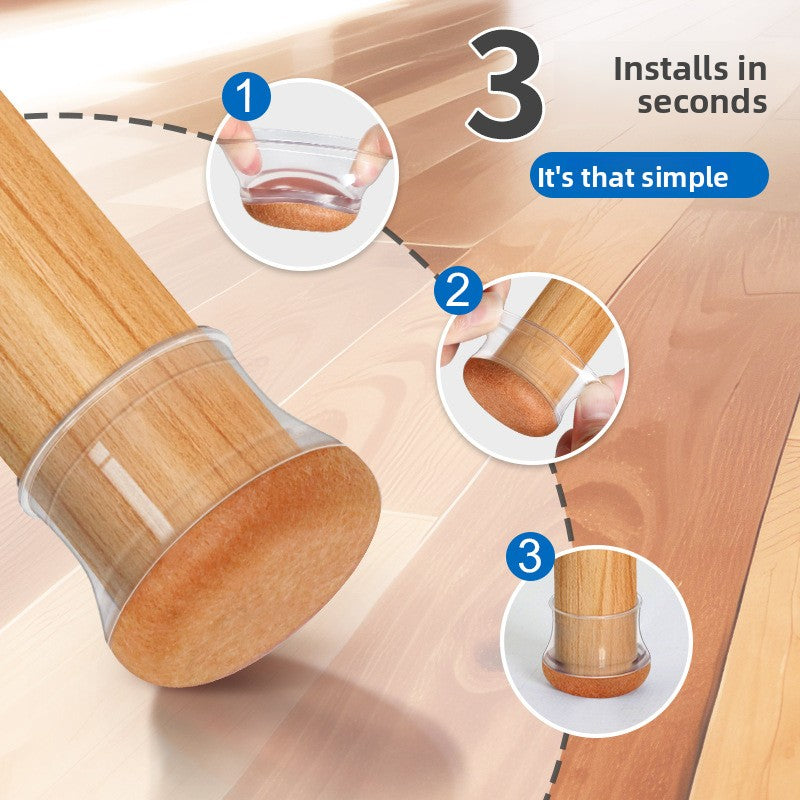 3 Installs in seconds

It's that simple

1

2

3