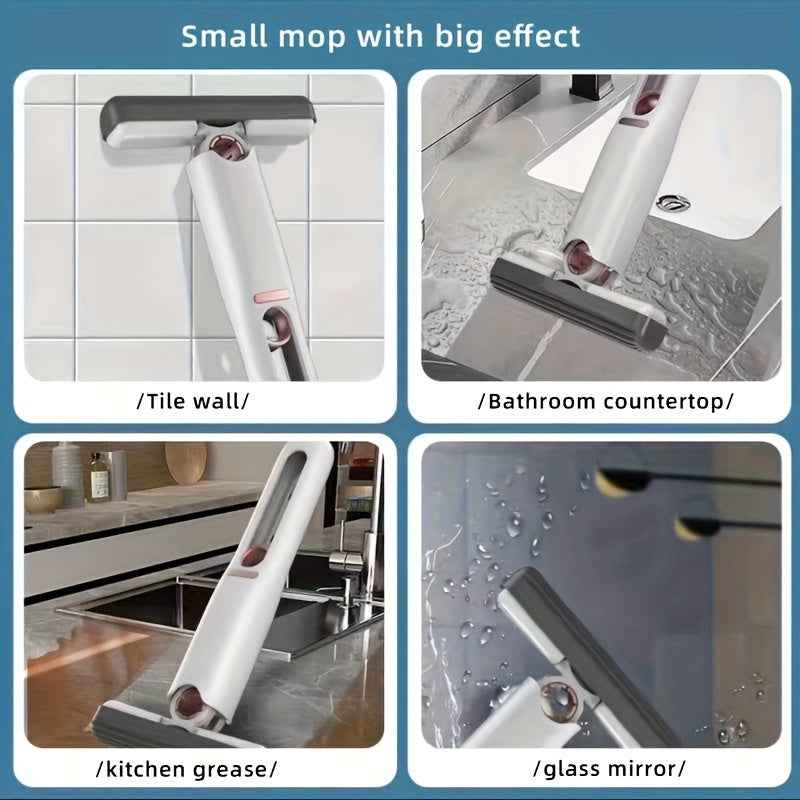 Small mop with big effect

/Tile wall/

/Bathroom countertop/

/kitchen grease/

/glass mirror/