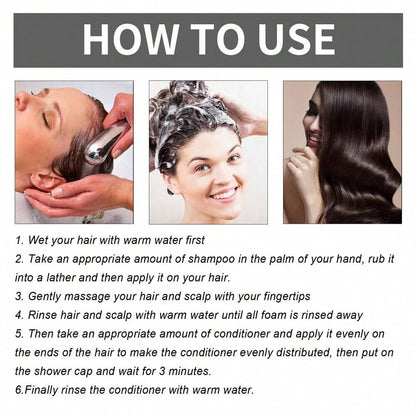 HOW TO USE

1. Wet your hair with warm water first
2. Take an appropriate amount of shampoo in the palm of your hand, rub it into a lather and then apply it on your hair.
3. Gently massage your hair and scalp with your fingertips
4. Rinse hair and scalp with warm water until all foam is rinsed away
5. Then take an appropriate amount of conditioner and apply it evenly on the ends of the hair to make the conditioner evenly distributed, then put on the shower cap and wait for 3 minutes.
6.Finally rinse the conditioner with warm water.