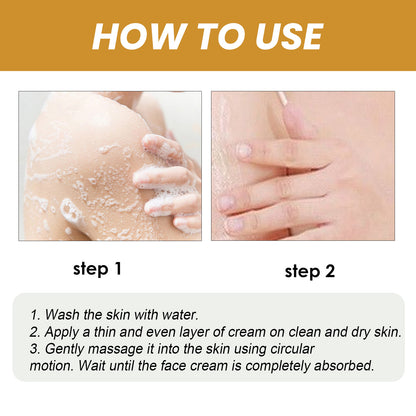 HOW TO USE

step 1

step 2

1. Wash the skin with water.
2. Apply a thin and even layer of cream on clean and dry skin.
3. Gently massage it into the skin using circular motion. Wait until the face cream is completely absorbed.