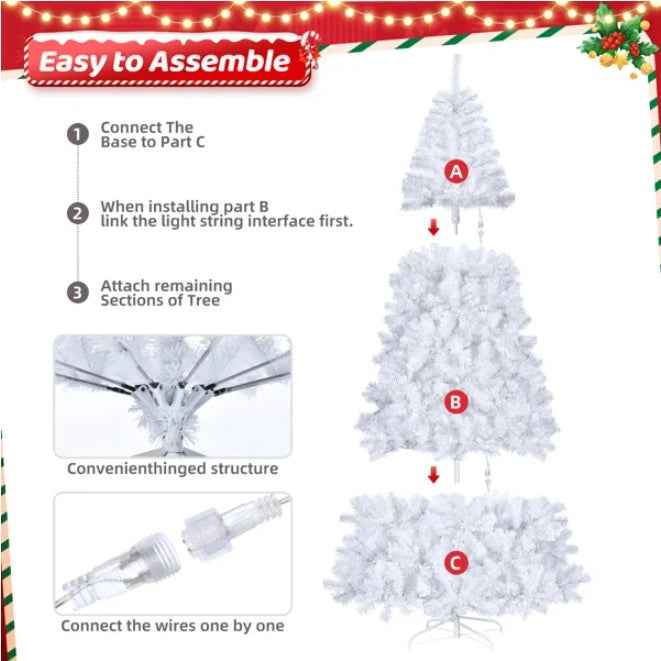 Easy to Assemble

1 Connect The Base to Part C

2 When installing part B link the light string interface first.

3 Attach remaining Sections of Tree

Convenienthinged structure

Connect the wires one by one

A

B

C