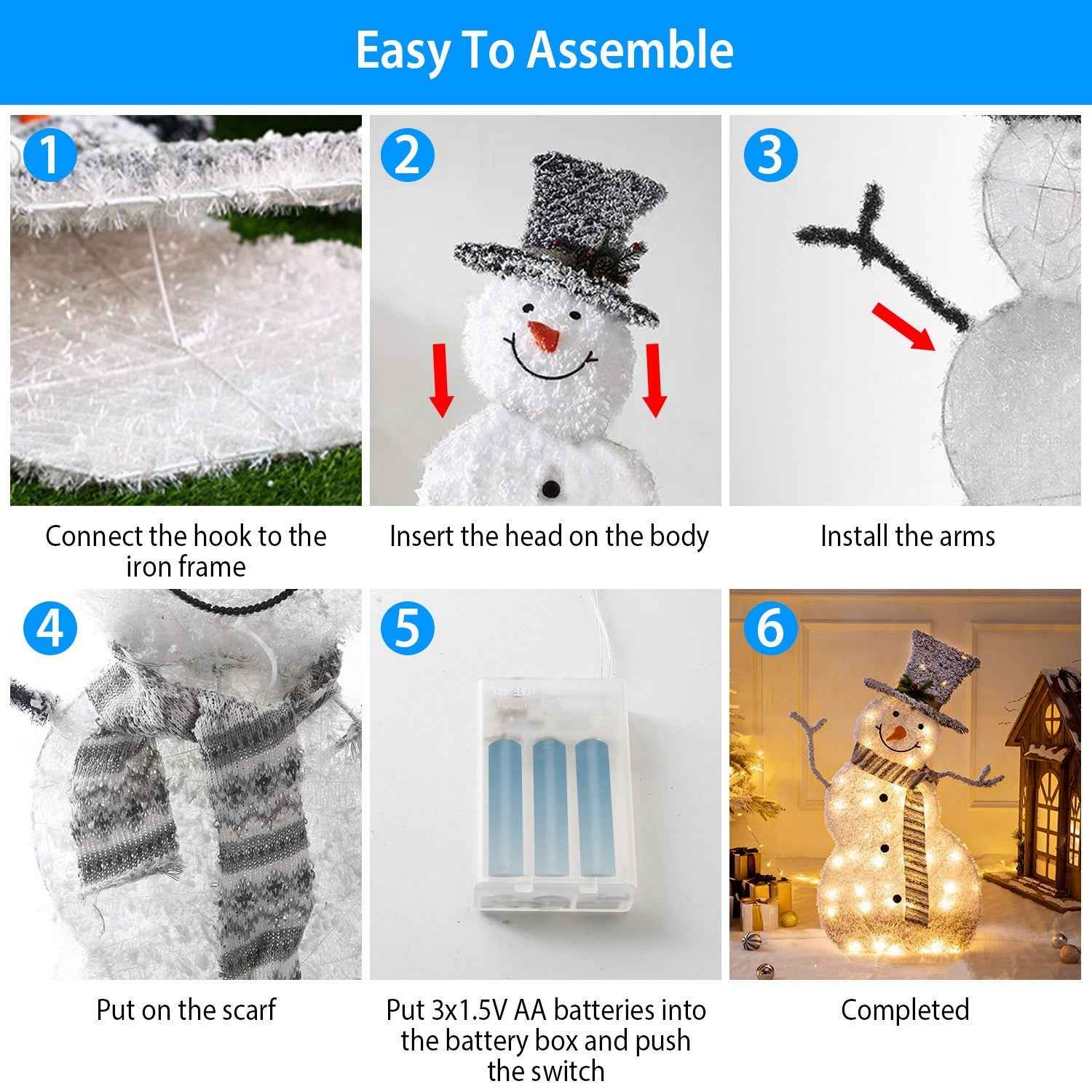 Easy To Assemble

1

Connect the hook to the iron frame

2

Insert the head on the body

3

Install the arms

4

Put on the scarf

5

Put 3x1.5V AA batteries into the battery box and push the switch

6

Completed