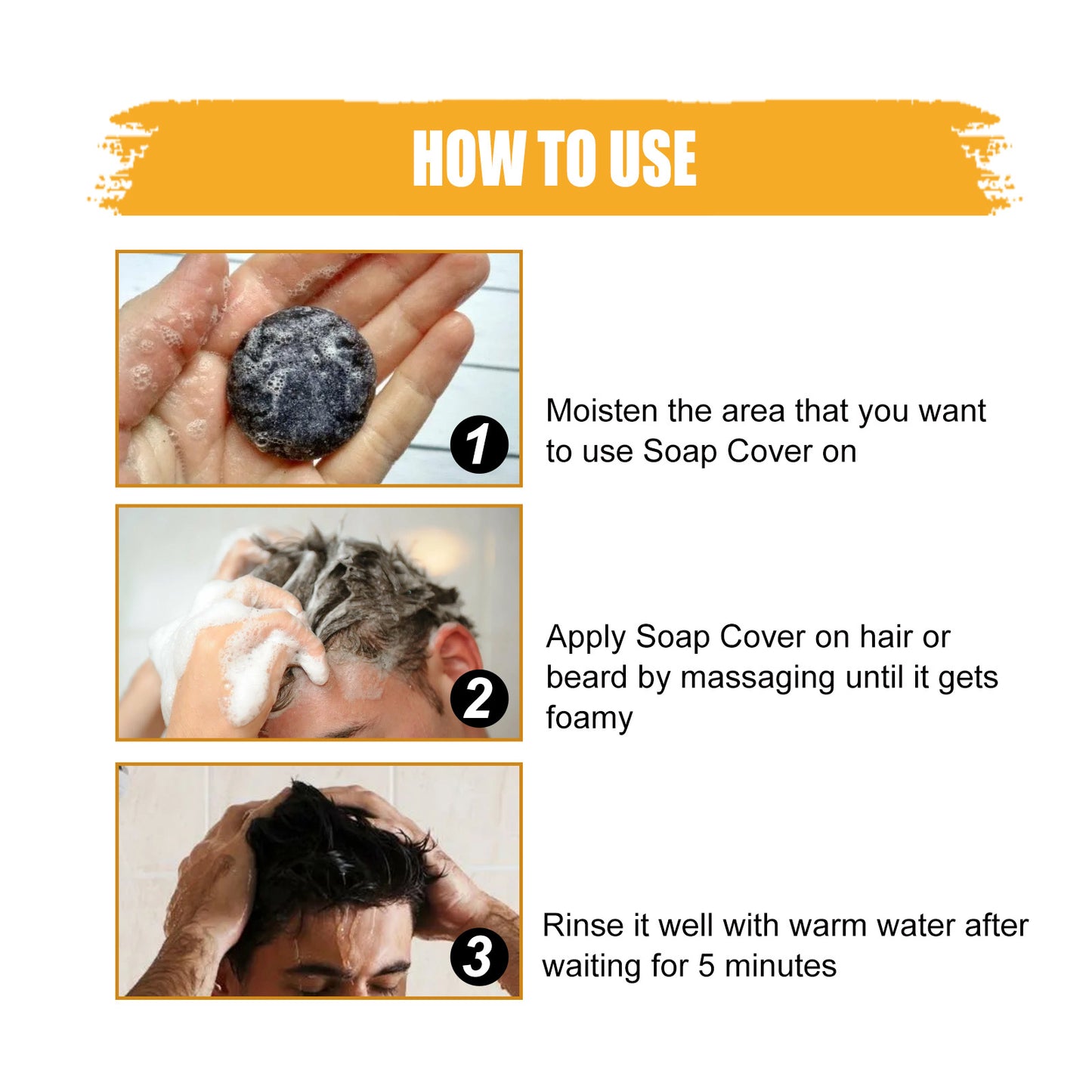 HOW TO USE

1

Moisten the area that you want to use Soap Cover on

2

Apply Soap Cover on hair or beard by massaging until it gets foamy

3

Rinse it well with warm water after waiting for 5 minutes