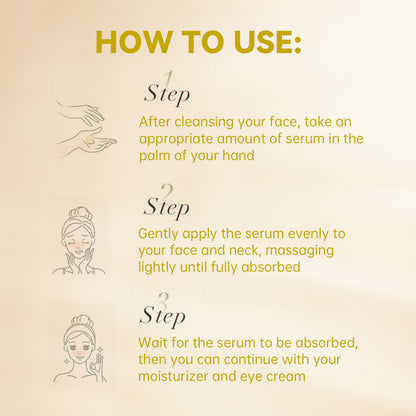 HOW TO USE:

1 Step
After cleansing your face, take an appropriate amount of serum in the palm of your hand

2 Step
Gently apply the serum evenly to your face and neck, massaging lightly until fully absorbed

3 Step
Wait for the serum to be absorbed, then you can continue with your moisturizer and eye cream