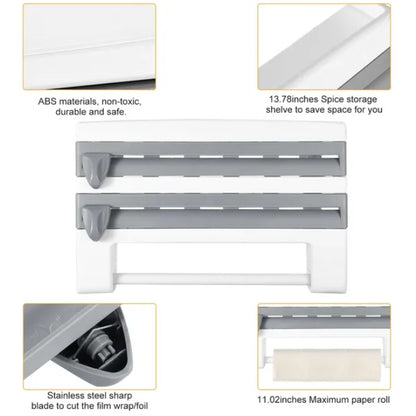 ABS materials, non-toxic, durable and safe.

13.78inches Spice storage shelve to save space for you

Stainless steel sharp blade to cut the film wrap/foil

11.02inches Maximum paper roll