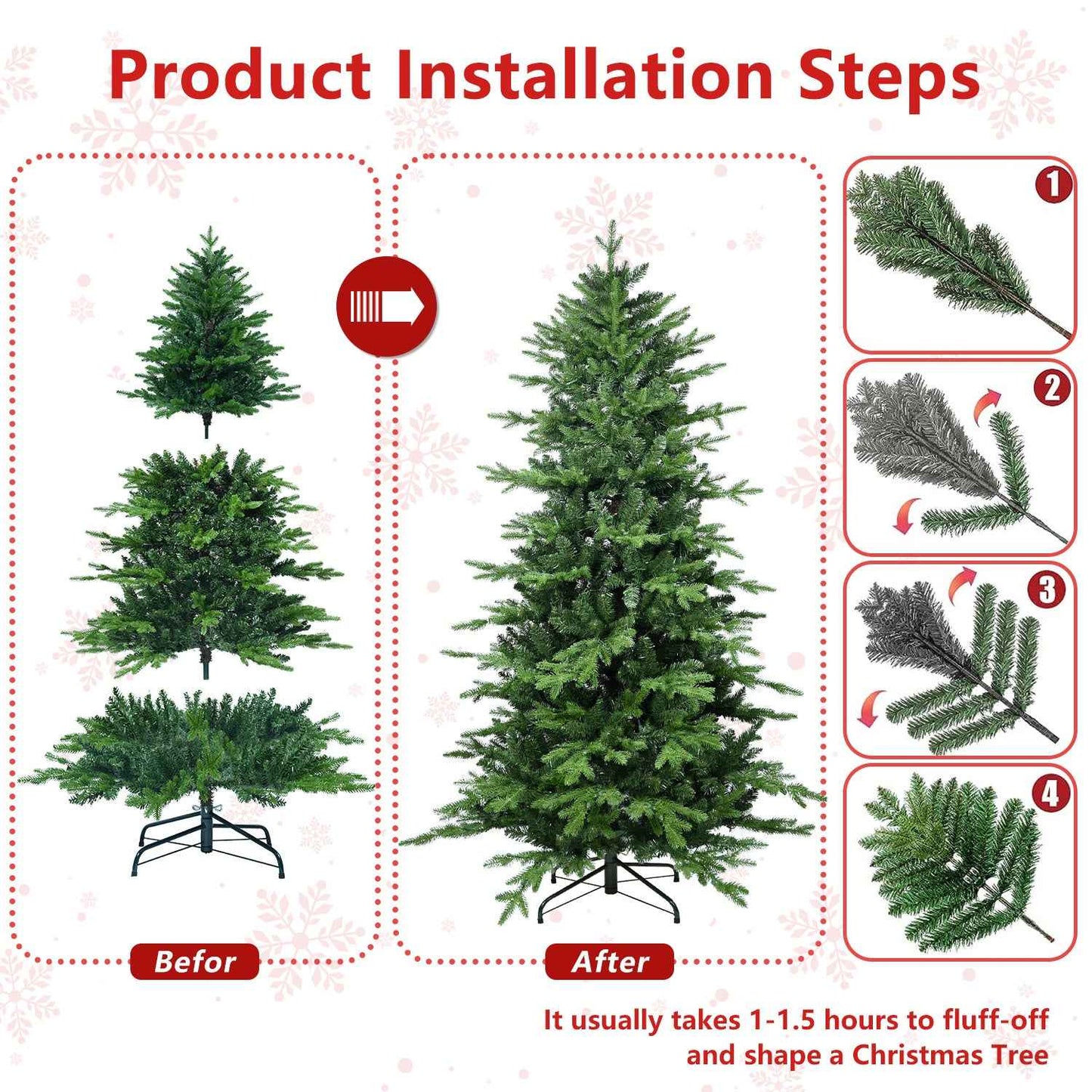 Product Installation Steps

1

2

3

4

Befor

After

It usually takes 1-1.5 hours to fluff-off and shape a Christmas Tree