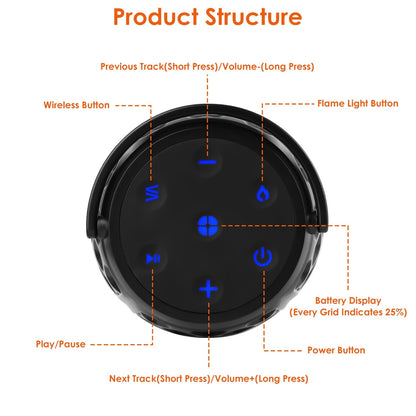 Product Structure

Previous Track(Short Press)/Volume-(Long Press)

Wireless Button

Flame Light Button

Battery Display
(Every Grid Indicates 25%)

Play/Pause

Power Button

Next Track(Short Press)/Volume+(Long Press)