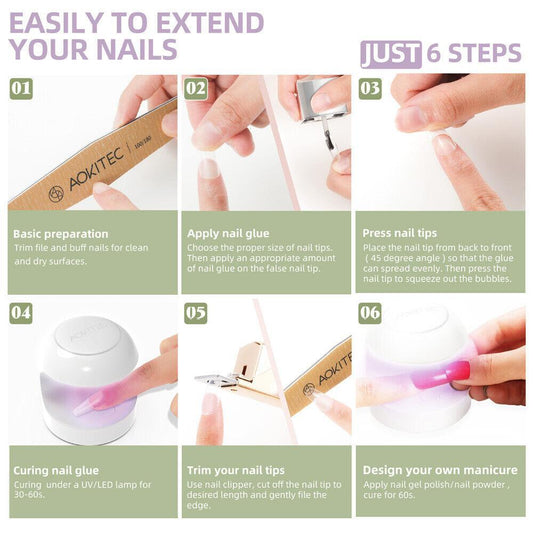 EASILY TO EXTEND YOUR NAILS

JUST 6 STEPS

01

AOKITEC 100/180

Basic preparation
Trim file and buff nails for clean and dry surfaces.

02

Apply nail glue
Choose the proper size of nail tips. Then apply an appropriate amount of nail glue on the false nail tip.

03

Press nail tips
Place the nail tip from back to front ( 45 degree angle ) so that the glue can spread evenly. Then press the nail tip to squeeze out the bubbles.

04

AOKITEC

Curing nail glue
Curing under a UV/LED lamp for 30-60s.

05

AOKITEC

Trim your nail tips
Use nail clipper, cut off the nail tip to desired length and gently file the edge.

06

Design your own manicure
Apply nail gel polish/nail powder , cure for 60s.