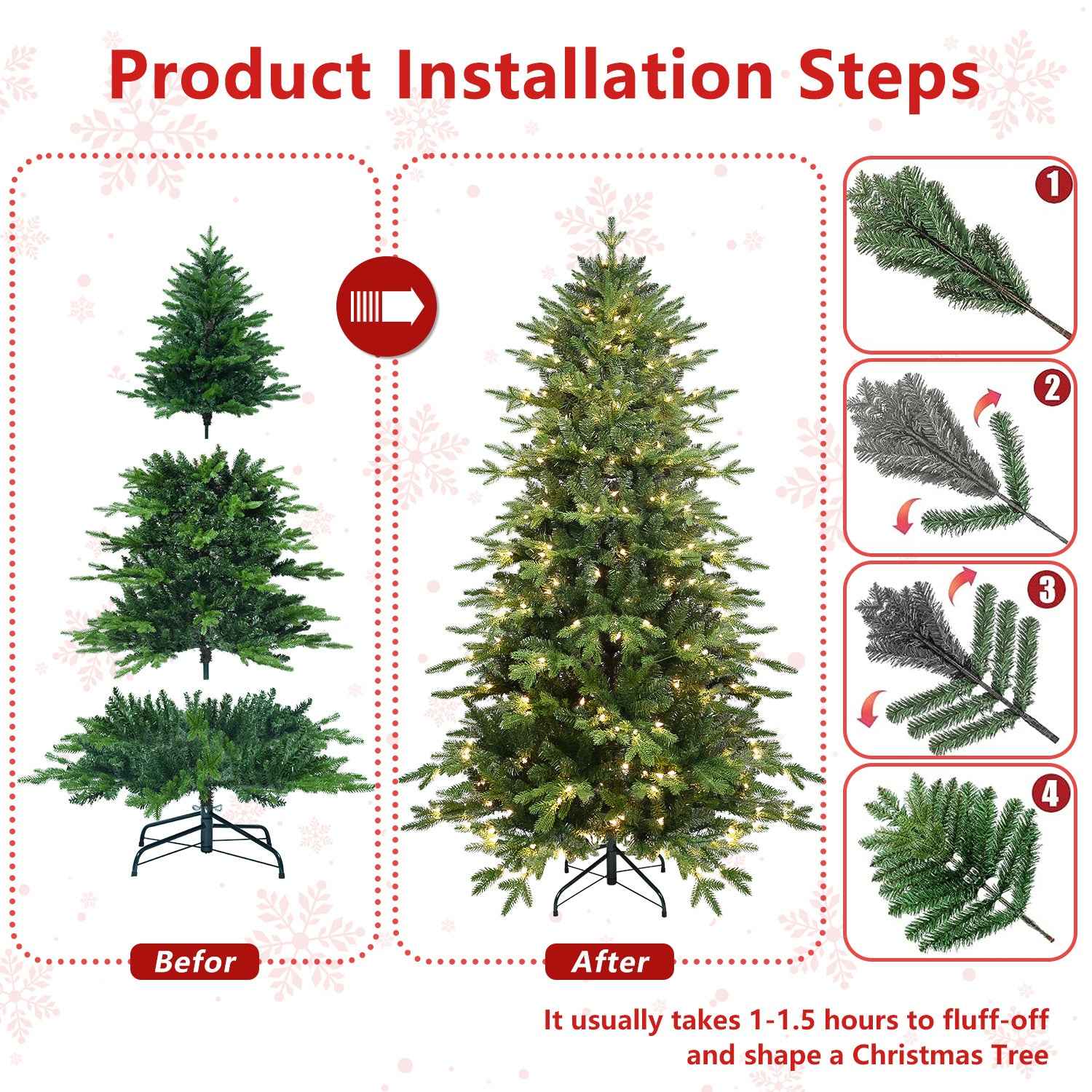 Product Installation Steps

1

2

3

4

Befor

After

It usually takes 1-1.5 hours to fluff-off and shape a Christmas Tree