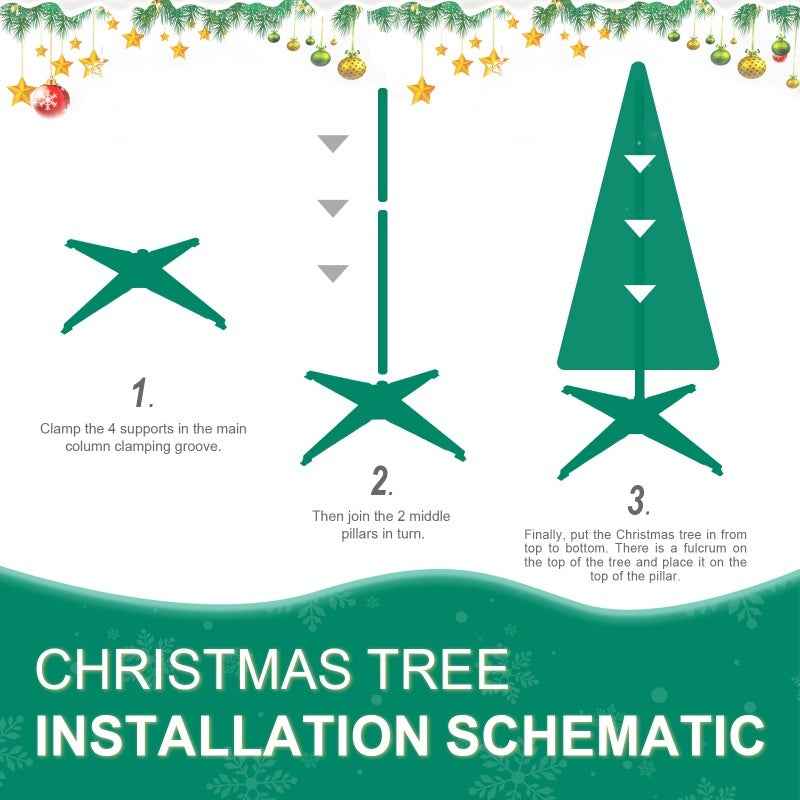 1.

Clamp the 4 supports in the main column clamping groove.

2.

Then join the 2 middle pillars in turn.

3.

Finally, put the Christmas tree in from top to bottom. There is a fulcrum on the top of the tree and place it on the top of the pillar.

CHRISTMAS TREE
INSTALLATION SCHEMATIC