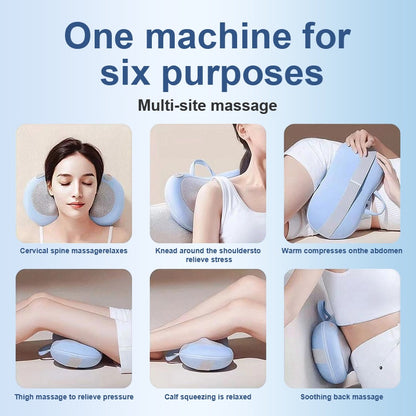 One machine for six purposes

Multi-site massage

Cervical spine massagerelaxes

Knead around the shouldersto relieve stress

Warm compresses onthe abdomen

Thigh massage to relieve pressure

Calf squeezing is relaxed

Soothing back massage