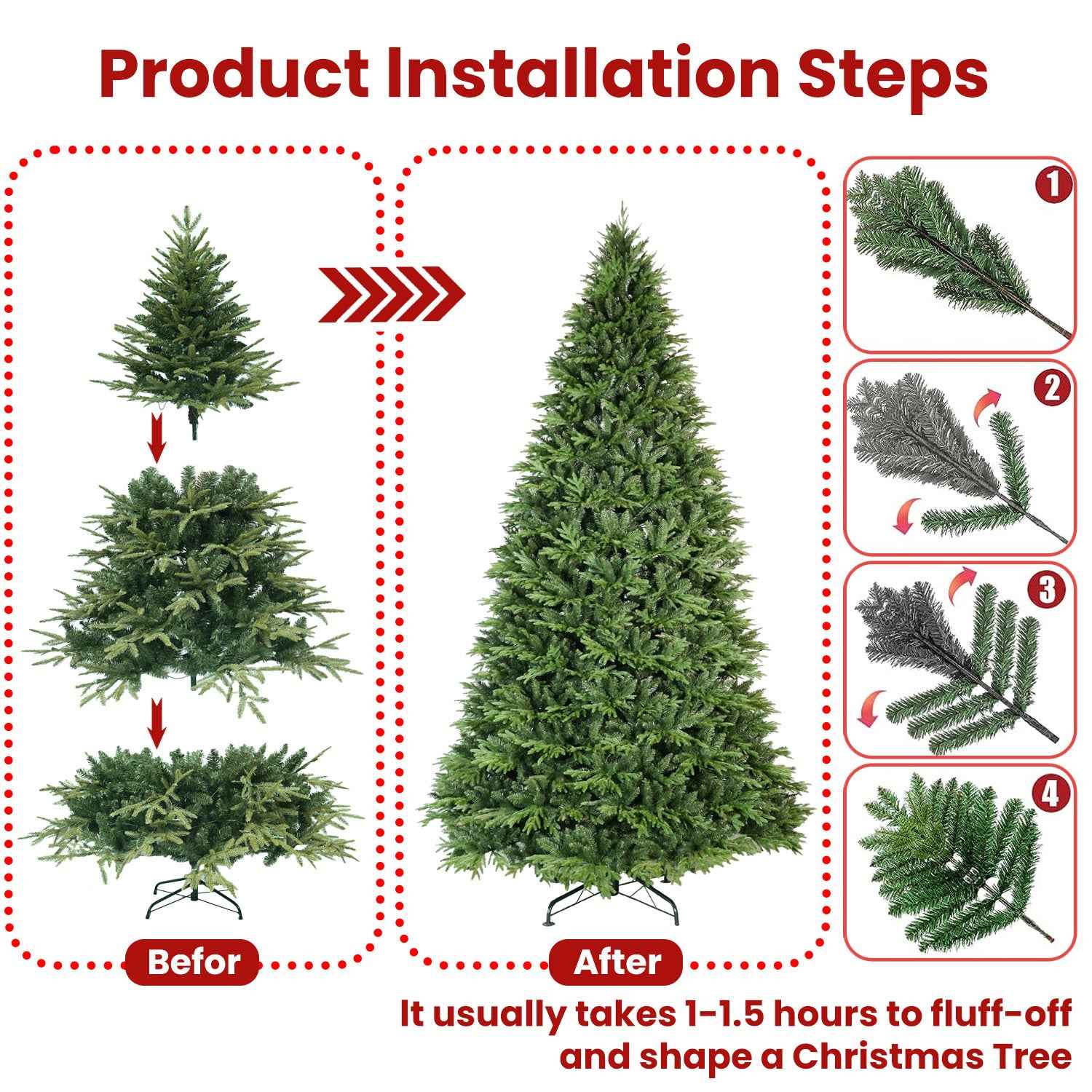 Product Installation Steps

1

2

3

4

Befor

After

It usually takes 1-1.5 hours to fluff-off and shape a Christmas Tree