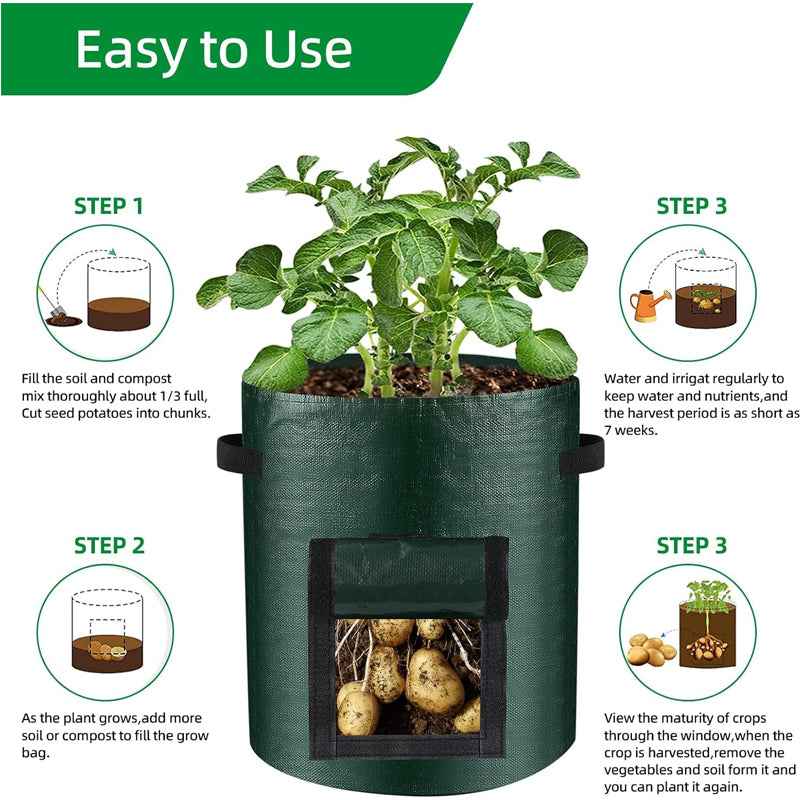 Easy to Use

STEP 1

Fill the soil and compost mix thoroughly about 1/3 full, Cut seed potatoes into chunks.

STEP 2

As the plant grows,add more soil or compost to fill the grow bag.

STEP 3

Water and irrigat regularly to keep water and nutrients,and the harvest period is as short as 7 weeks.

STEP 3

View the maturity of crops through the window,when the crop is harvested,remove the vegetables and soil form it and you can plant it again.