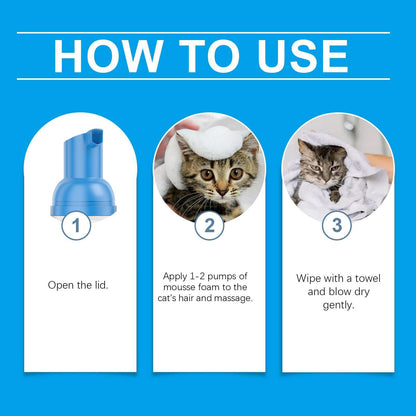 HOW TO USE

1

Open the lid.

2

Apply 1-2 pumps of mousse foam to the cat's hair and massage.

3

Wipe with a towel and blow dry gently.