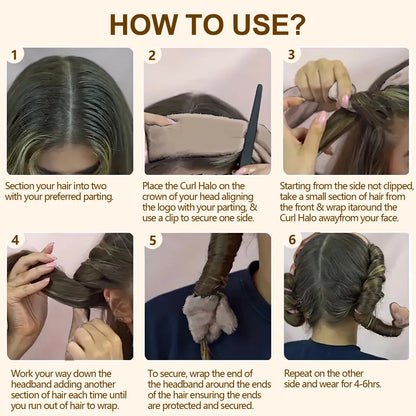 HOW TO USE?

1

Section your hair into two with your preferred parting.

2

Place the Curl Halo on the crown of your head aligning the logo with your parting, & use a clip to secure one side.

3

Starting from the side not clipped, take a small section of hair from the front & wrap itaround the Curl Halo awayfrom your face.

4

Work your way down the headband adding another section of hair each time until you run out of hair to wrap.

5

To secure, wrap the end of the headband around the ends of the hair ensuring the ends are protected and secured.

6

Repeat on the other side and wear for 4-6hrs.