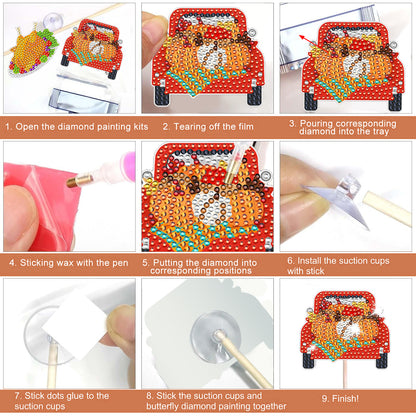 1. Open the diamond painting kits

2. Tearing off the film

3. Pouring corresponding diamond into the tray

4. Sticking wax with the pen

5. Putting the diamond into corresponding positions

6. Install the suction cups with stick

7. Stick dots glue to the suction cups

8. Stick the suction cups and butterfly diamond painting together

9. Finish!