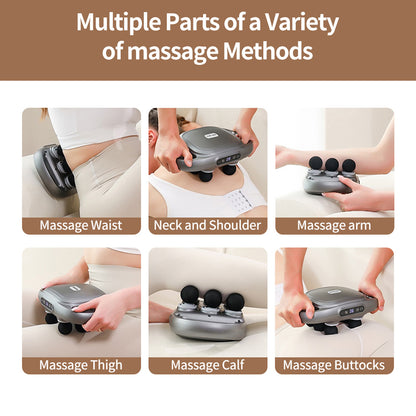 Multiple Parts of a Variety of massage Methods

Massage Waist

Neck and Shoulder

Massage arm

Massage Thigh

Massage Calf

Massage Buttocks