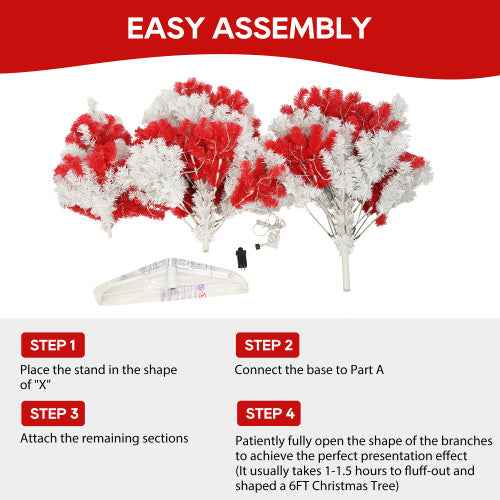 EASY ASSEMBLY

STEP 1
Place the stand in the shape of "X"

STEP 2
Connect the base to Part A

STEP 3
Attach the remaining sections

STEP 4
Patiently fully open the shape of the branches to achieve the perfect presentation effect (It usually takes 1-1.5 hours to fluff-out and shaped a 6FT Christmas Tree)