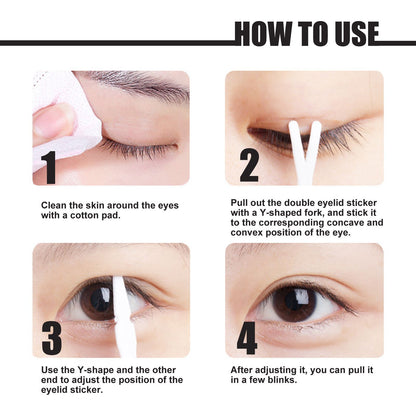 HOW TO USE

1

Clean the skin around the eyes with a cotton pad.

2

Pull out the double eyelid sticker with a Y-shaped fork, and stick it to the corresponding concave and convex position of the eye.

3

Use the Y-shape and the other end to adjust the position of the eyelid sticker.

4

After adjusting it, you can pull it in a few blinks.