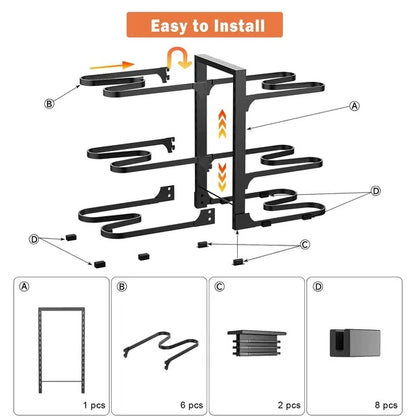 Easy to Install

B

A

D

D

C

A

1 pcs

B

6 pcs

C

2 pcs

D

8 pcs