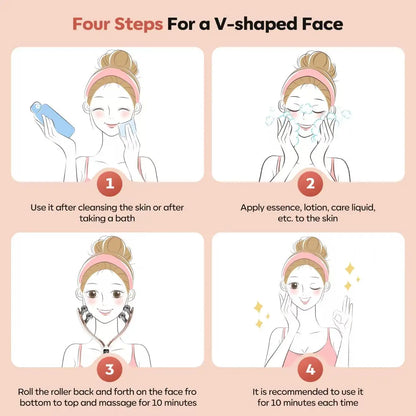 Four Steps For a V-shaped Face

1

Use it after cleansing the skin or after taking a bath

2

Apply essence, lotion, care liquid, etc. to the skin

3

Roll the roller back and forth on the face fro bottom to top and massage for 10 minutes

4

It is recommended to use it for 10 minutes each time