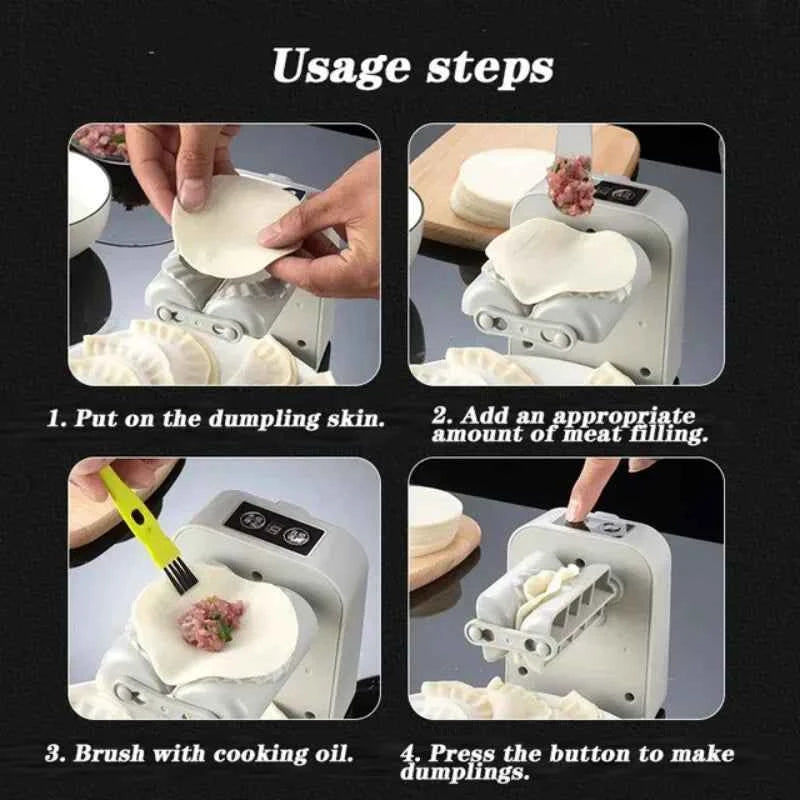 Usage steps

1. Put on the dumpling skin.

2. Add an appropriate amount of meat filling.

3. Brush with cooking oil.

4. Press the button to make dumplings.