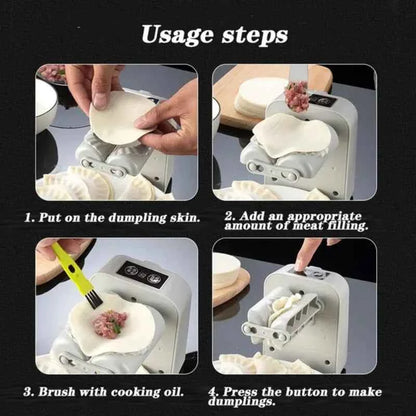 Usage steps

1. Put on the dumpling skin.

2. Add an appropriate amount of meat filling.

3. Brush with cooking oil.

4. Press the button to make dumplings.