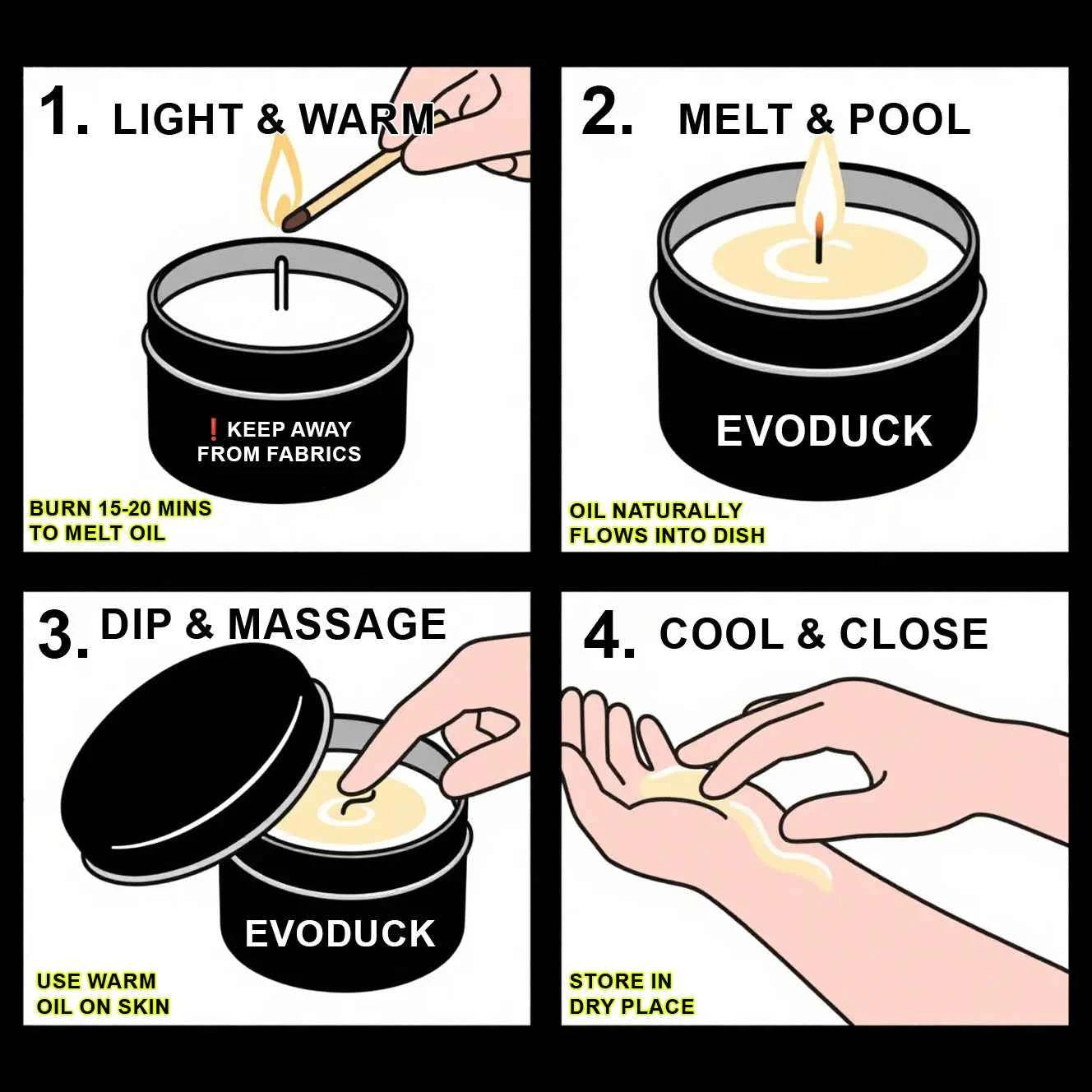 1. LIGHT & WARM

❗ KEEP AWAY FROM FABRICS

BURN 15-20 MINS TO MELT OIL

2. MELT & POOL

EVODUCK

OIL NATURALLY FLOWS INTO DISH

3. DIP & MASSAGE

EVODUCK

USE WARM OIL ON SKIN

4. COOL & CLOSE

STORE IN DRY PLACE