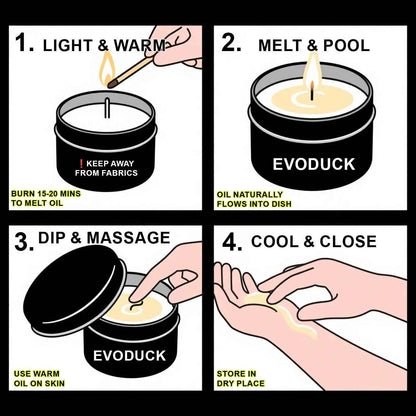 1. LIGHT & WARM

❗ KEEP AWAY FROM FABRICS

BURN 15-20 MINS TO MELT OIL

2. MELT & POOL

EVODUCK

OIL NATURALLY FLOWS INTO DISH

3. DIP & MASSAGE

EVODUCK

USE WARM OIL ON SKIN

4. COOL & CLOSE

STORE IN DRY PLACE