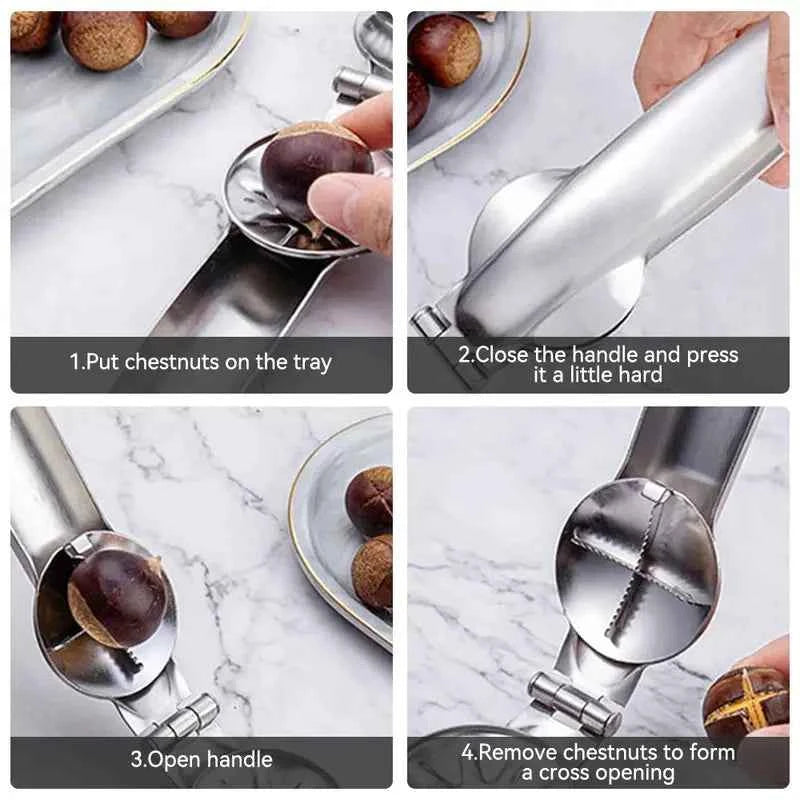 1.Put chestnuts on the tray

2.Close the handle and press it a little hard

3.Open handle

4.Remove chestnuts to form a cross opening