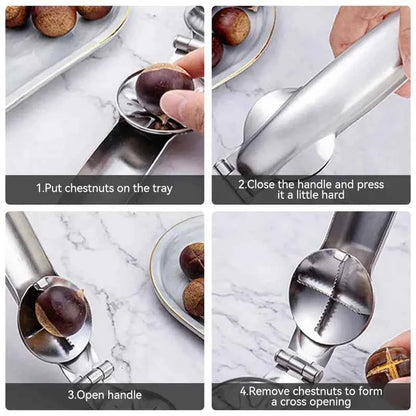 1.Put chestnuts on the tray

2.Close the handle and press it a little hard

3.Open handle

4.Remove chestnuts to form a cross opening