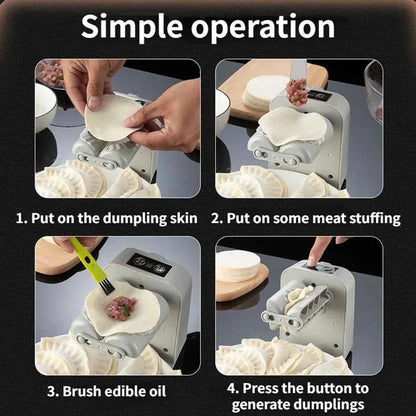 Simple operation

1. Put on the dumpling skin

2. Put on some meat stuffing

3. Brush edible oil

4. Press the button to generate dumplings