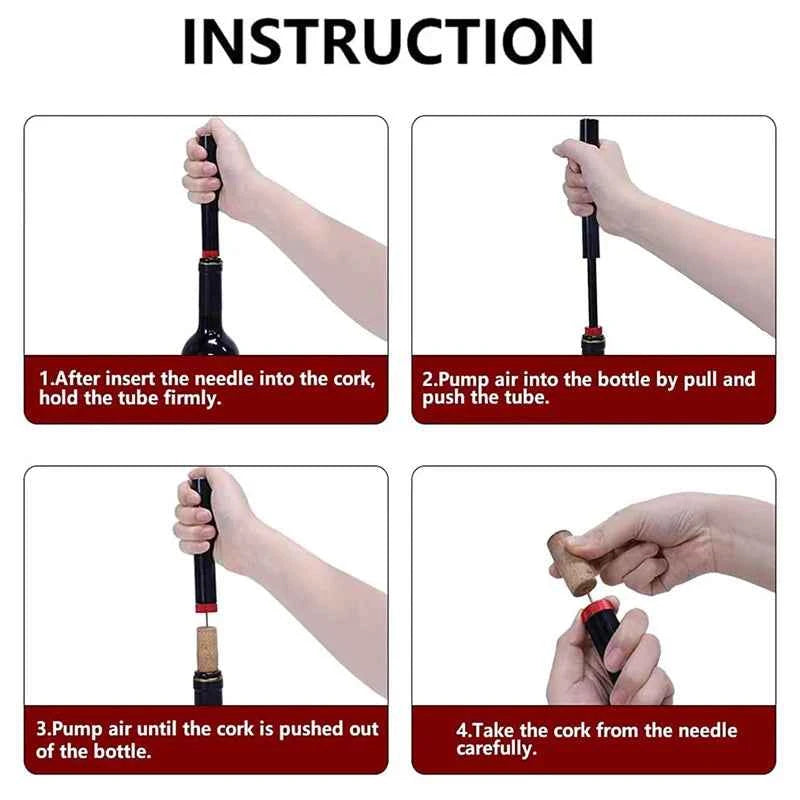 INSTRUCTION

1.After insert the needle into the cork, hold the tube firmly.

2.Pump air into the bottle by pull and push the tube.

3.Pump air until the cork is pushed out of the bottle.

4.Take the cork from the needle carefully.