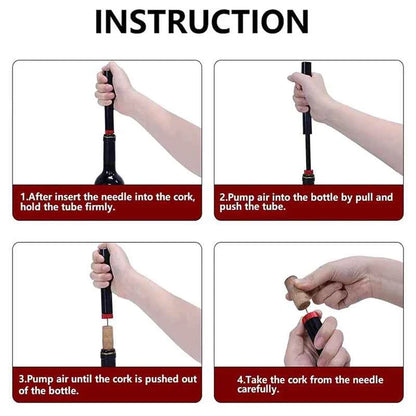 INSTRUCTION

1.After insert the needle into the cork, hold the tube firmly.

2.Pump air into the bottle by pull and push the tube.

3.Pump air until the cork is pushed out of the bottle.

4.Take the cork from the needle carefully.