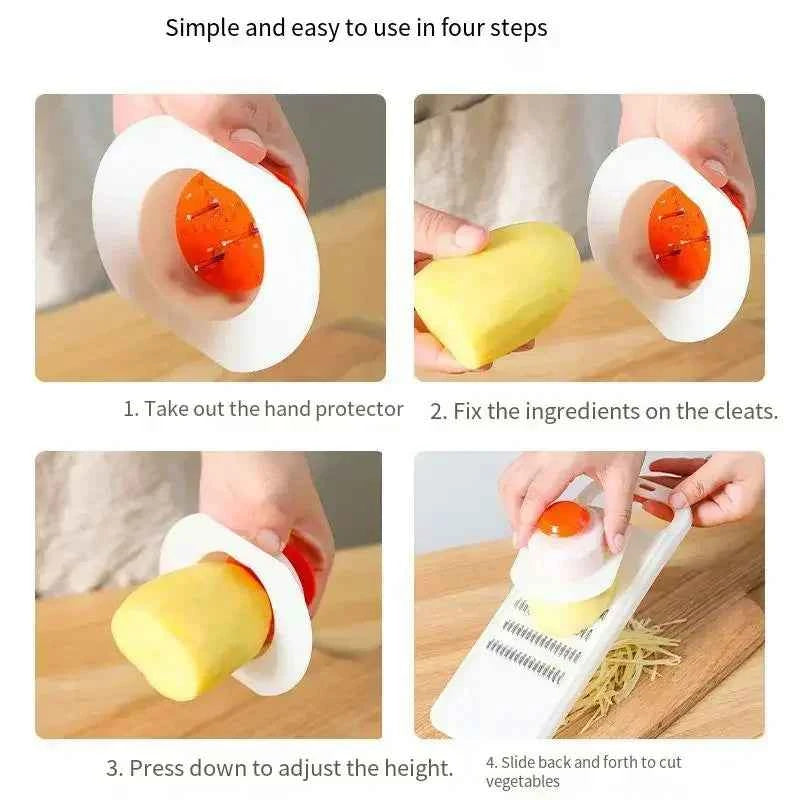 Simple and easy to use in four steps

1. Take out the hand protector

2. Fix the ingredients on the cleats.

3. Press down to adjust the height.

4. Slide back and forth to cut vegetables