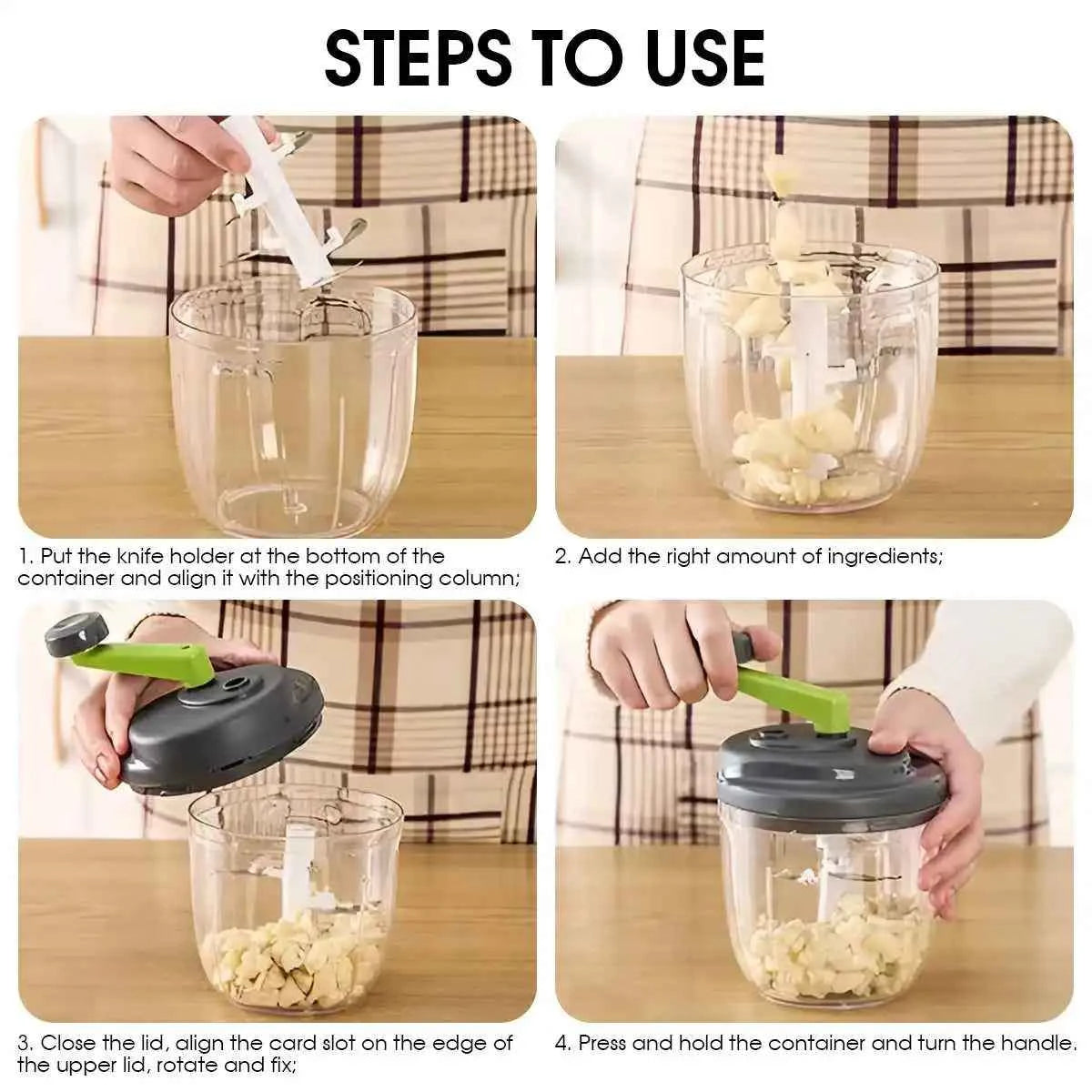 STEPS TO USE

1. Put the knife holder at the bottom of the container and align it with the positioning column;

2. Add the right amount of ingredients;

3. Close the lid, align the card slot on the edge of the upper lid, rotate and fix;

4. Press and hold the container and turn the handle.