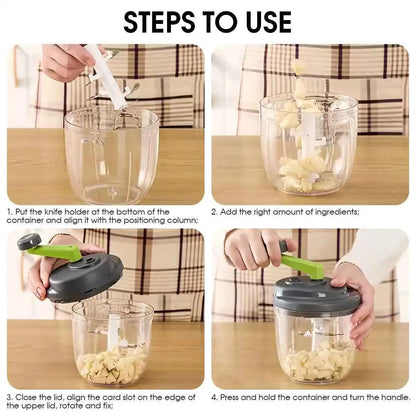 STEPS TO USE

1. Put the knife holder at the bottom of the container and align it with the positioning column;

2. Add the right amount of ingredients;

3. Close the lid, align the card slot on the edge of the upper lid, rotate and fix;

4. Press and hold the container and turn the handle.