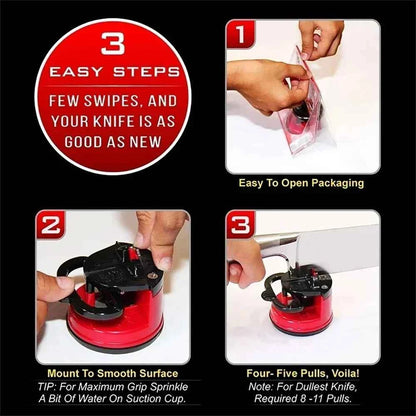 3
EASY STEPS
FEW SWIPES, AND YOUR KNIFE IS AS GOOD AS NEW

1
Easy To Open Packaging

2
Mount To Smooth Surface
TIP: For Maximum Grip Sprinkle A Bit Of Water On Suction Cup.

3
Four- Five Pulls, Voila!
Note: For Dullest Knife, Required 8 -11 Pulls.