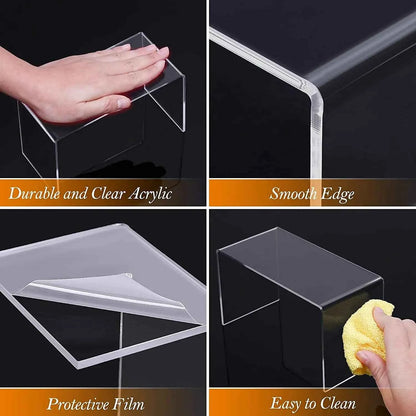 Durable and Clear Acrylic

Smooth Edge

Protective Film

Easy to Clean