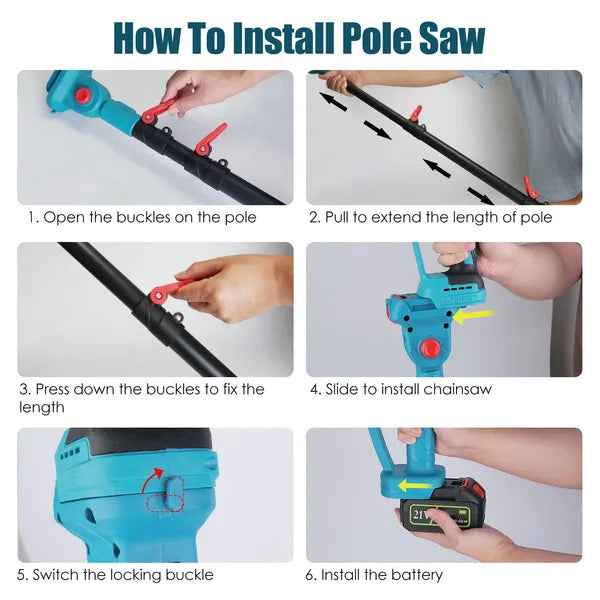 How To Install Pole Saw

1. Open the buckles on the pole

2. Pull to extend the length of pole

3. Press down the buckles to fix the length

4. Slide to install chainsaw

5. Switch the locking buckle

21V

6. Install the battery