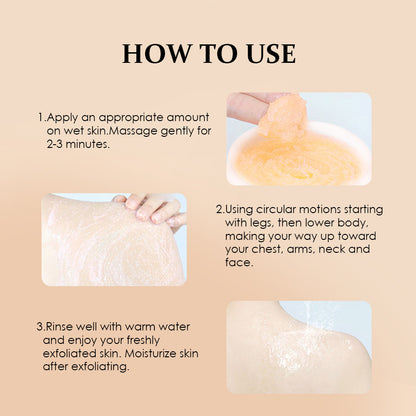 HOW TO USE

1.Apply an appropriate amount on wet skin.Massage gently for 2-3 minutes.

2.Using circular motions starting with legs, then lower body, making your way up toward your chest, arms, neck and face.

3.Rinse well with warm water and enjoy your freshly exfoliated skin. Moisturize skin after exfoliating.