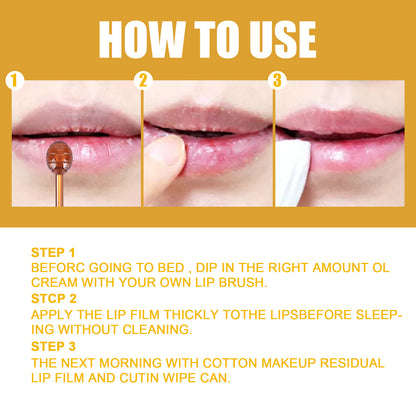 HOW TO USE

1

2

3

STEP 1
BEFORC GOING TO BED , DIP IN THE RIGHT AMOUNT OL CREAM WITH YOUR OWN LIP BRUSH.

STCP 2
APPLY THE LIP FILM THICKLY TOTHE LIPSBEFORE SLEEPING WITHOUT CLEANING.

STEP 3
THE NEXT MORNING WITH COTTON MAKEUP RESIDUAL LIP FILM AND CUTIN WIPE CAN.