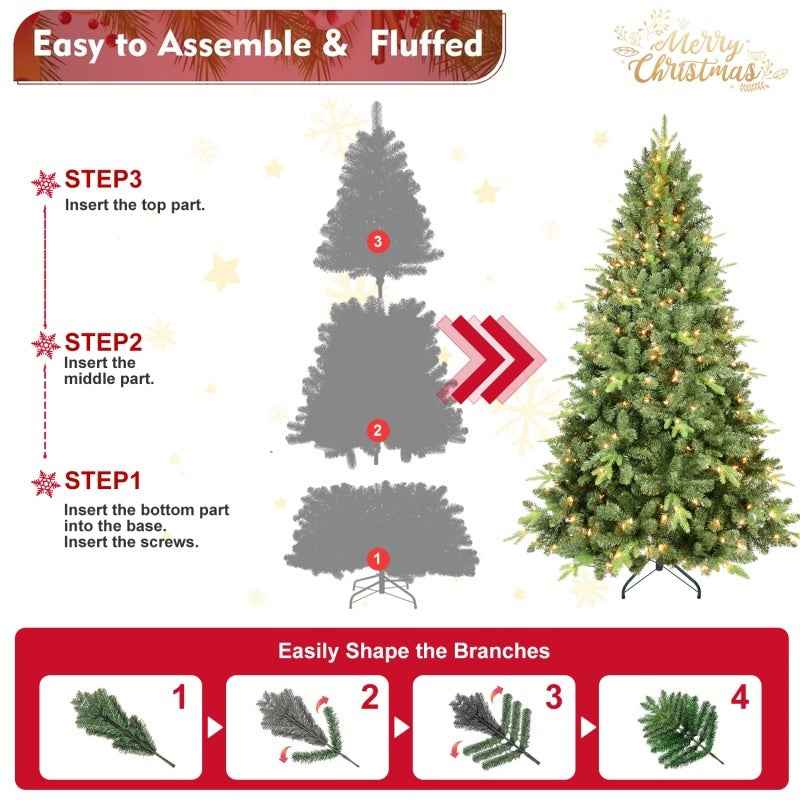 Easy to Assemble & Fluffed

Merry Christmas

STEP3
Insert the top part.

STEP2
Insert the middle part.

STEP1
Insert the bottom part into the base.
Insert the screws.

3

2

1

Easily Shape the Branches

1

2

3

4