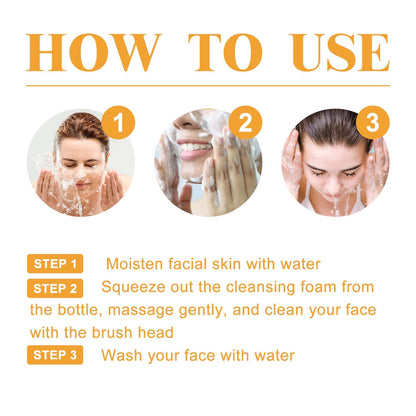 HOW TO USE

1

2

3

STEP 1 Moisten facial skin with water

STEP 2 Squeeze out the cleansing foam from the bottle, massage gently, and clean your face with the brush head

STEP 3 Wash your face with water