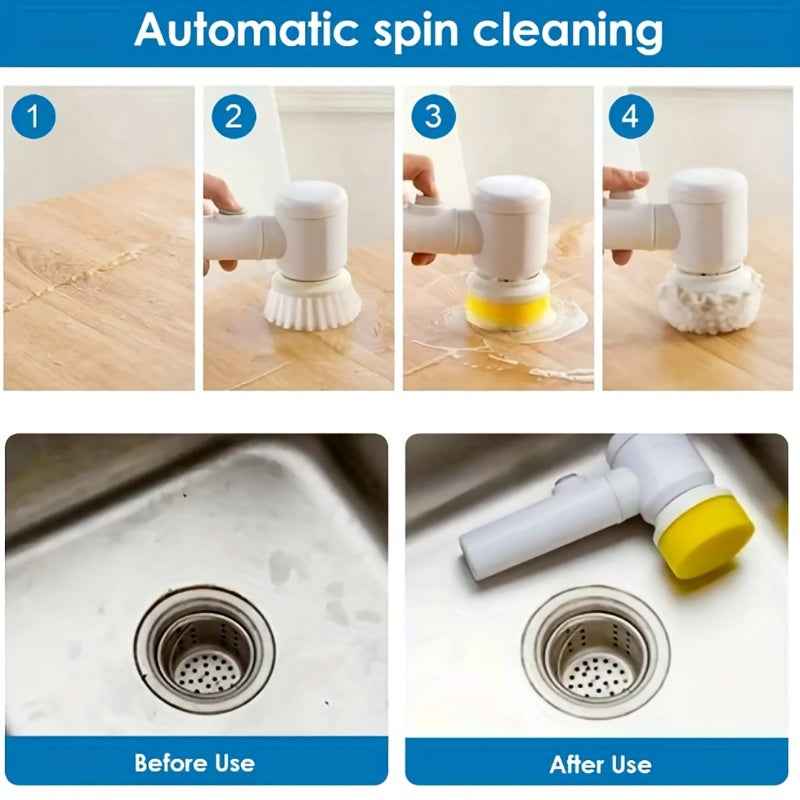 Automatic spin cleaning

1

2

3

4

Before Use

After Use