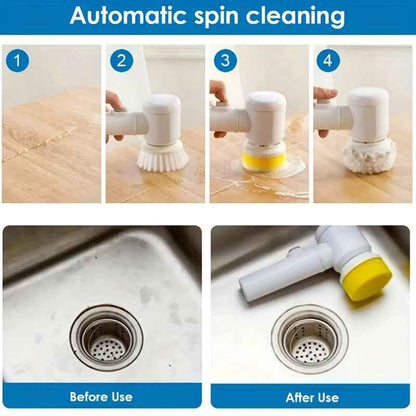 Automatic spin cleaning

1

2

3

4

Before Use

After Use