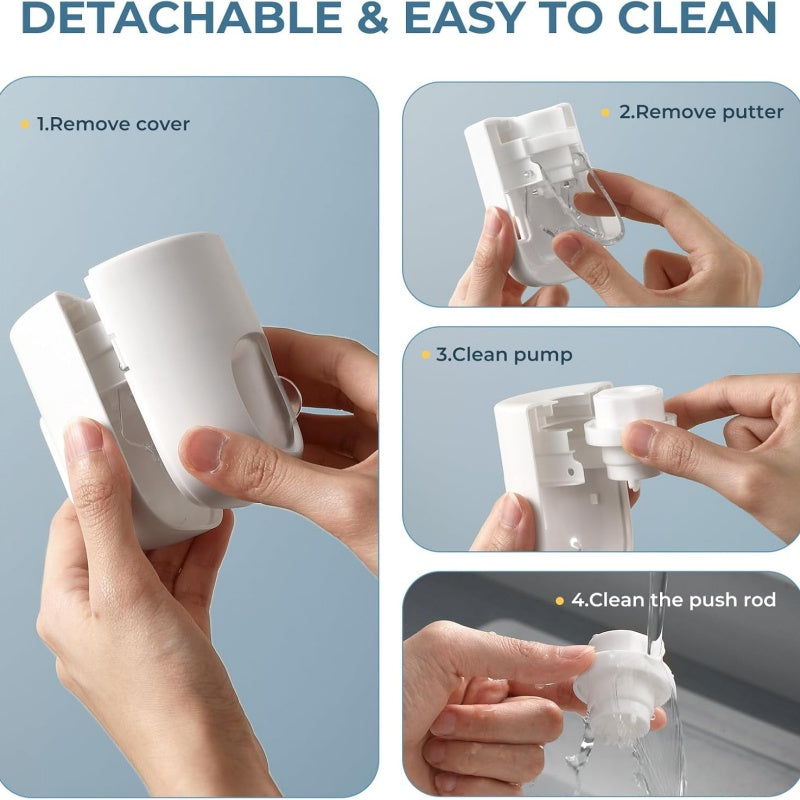 DETACHABLE & EASY TO CLEAN

1.Remove cover

2.Remove putter

3.Clean pump

4.Clean the push rod