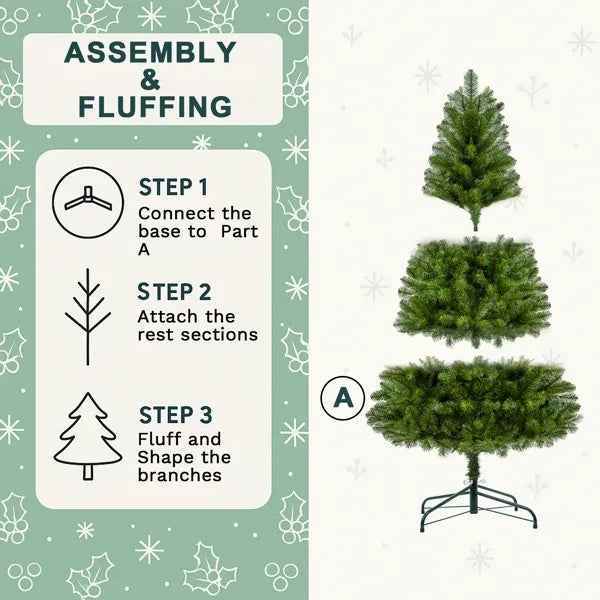 ASSEMBLY
&
FLUFFING

STEP 1
Connect the base to Part A

STEP 2
Attach the rest sections

STEP 3
Fluff and Shape the branches

A